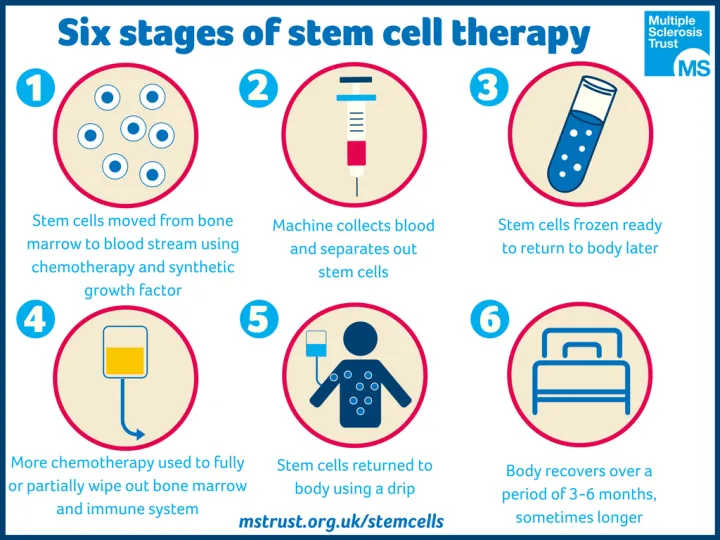 Six stages of stem cell therapy

Multiple Sclerosis Trust MS

1

Stem cells moved from bone marrow to blood stream using chemotherapy and synthetic growth factor

2

Machine collects blood and separates out stem cells

3

Stem cells frozen ready to return to body later

4

More chemotherapy used to fully or partially wipe out bone marrow and immune system

5

Stem cells returned to body using a drip

6

Body recovers over a period of 3-6 months, sometimes longer

mstrust.org.uk/stemcells